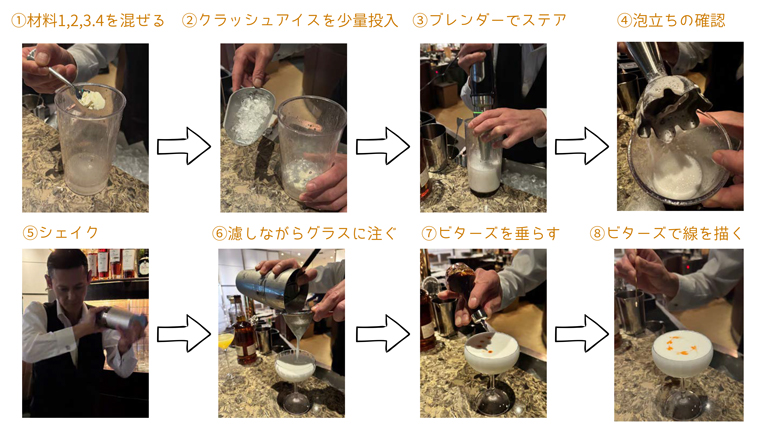 ①材料1,2,3.4を混ぜる

②クラッシュアイスを少量投入

③ブレンダーでステア

④泡立ちの確認

⑤シェイク

⑥濾しながらグラスに注ぐ

⑦ビターズを垂らす

⑧ビターズで線を描く